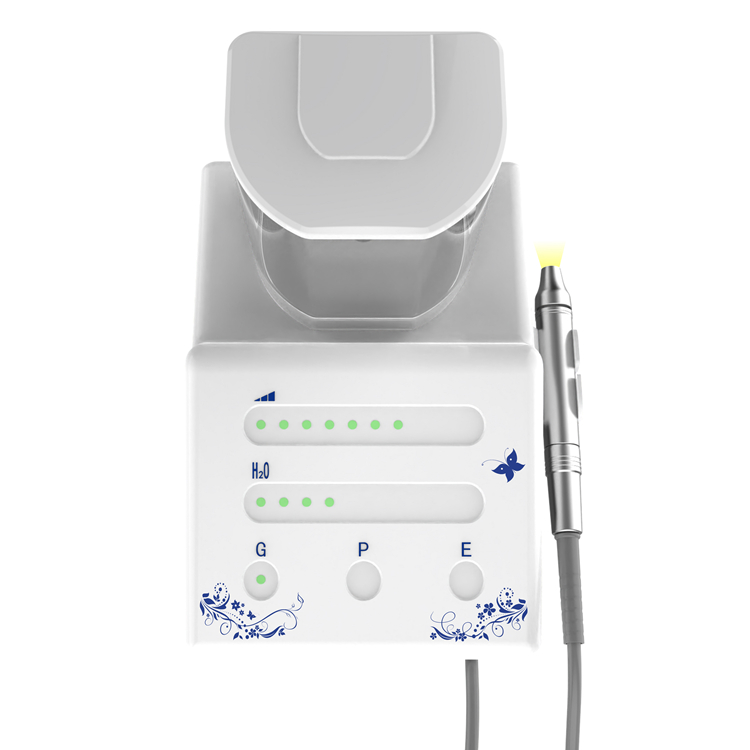 $H_2O$

G

P

E